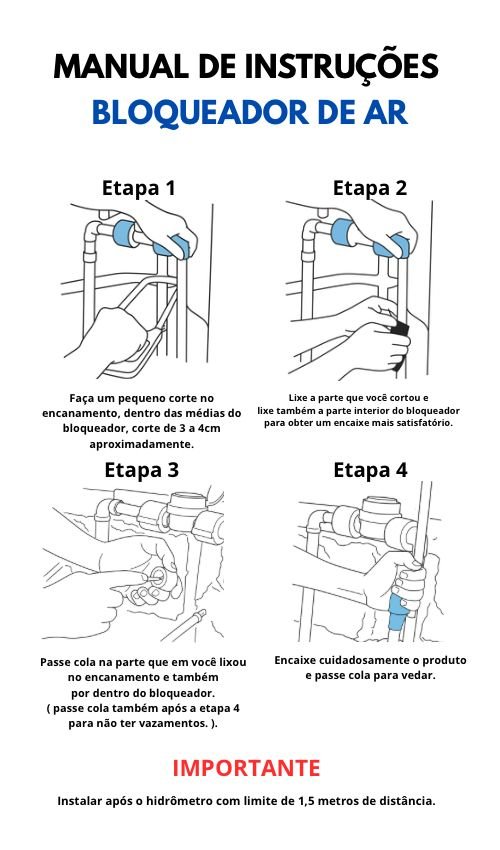 MANUAL DE INSTRUÇÕES
BLOQUEADOR DE AR

Etapa 1

Faça um pequeno corte no encanamento, dentro das médias do bloqueador, corte de 3 a 4cm aproximadamente.

Etapa 2

Lixe a parte que você cortou e lixe também a parte interior do bloqueador para obter um encaixe mais satisfatório.

Etapa 3

Passe cola na parte que em você lixou no encanamento e também por dentro do bloqueador.
( passe cola também após a etapa 4 para não ter vazamentos. ).

Etapa 4

Encaixe cuidadosamente o produto e passe cola para vedar.

IMPORTANTE

Instalar após o hidrômetro com limite de 1,5 metros de distância.